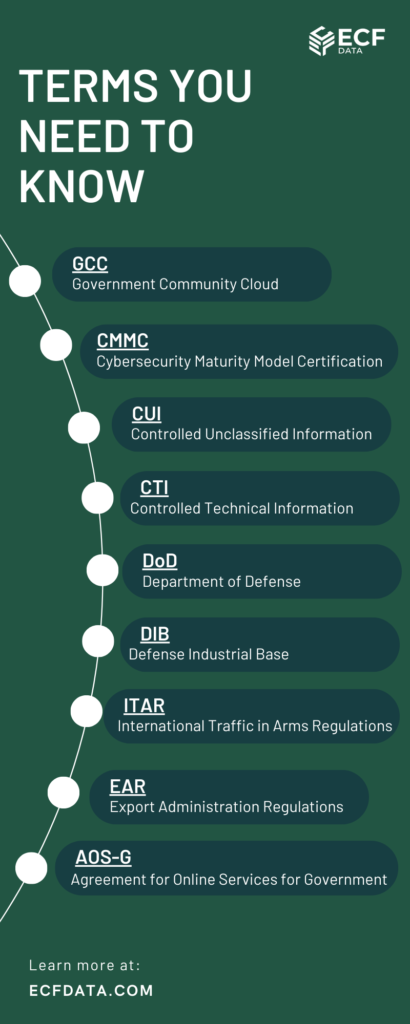 ECF DATA

TERMS YOU NEED TO KNOW

GCC
Government Community Cloud

CMMC
Cybersecurity Maturity Model Certification

CUI
Controlled Unclassified Information

CTI
Controlled Technical Information

DoD
Department of Defense

DIB
Defense Industrial Base

ITAR
International Traffic in Arms Regulations

EAR
Export Administration Regulations

AOS-G
Agreement for Online Services for Government

Learn more at:
ECFDATA.COM